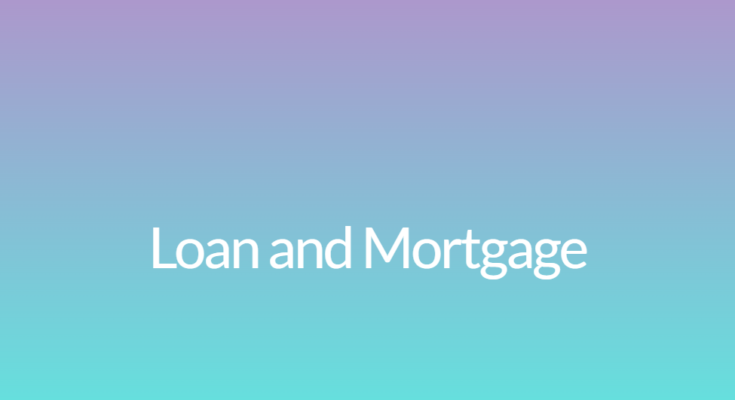 Loan and Mortgage